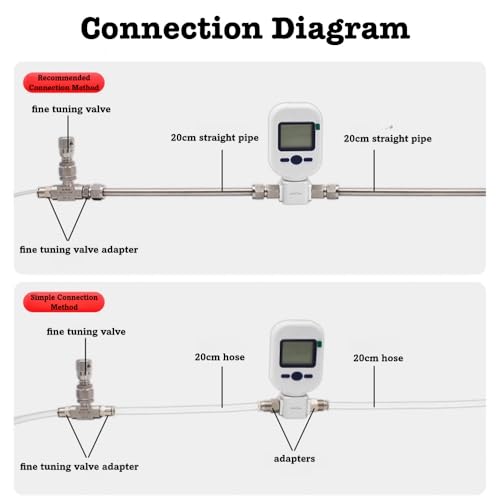 Connection Diagram

Recommended Connection Method

fine tuning valve

20cm straight pipe

20cm straight pipe

fine tuning valve adapter

Simple Connection Method

fine tuning valve

20cm hose

20cm hose

fine tuning valve adapter

adapters