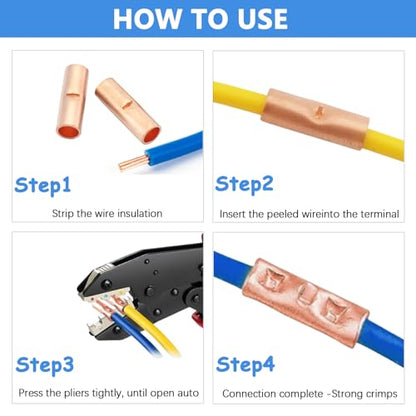 HOW TO USE

Step1

Strip the wire insulation

Step2

Insert the peeled wireinto the terminal

Step3

Press the pliers tightly, until open auto

Step4

Connection complete -Strong crimps