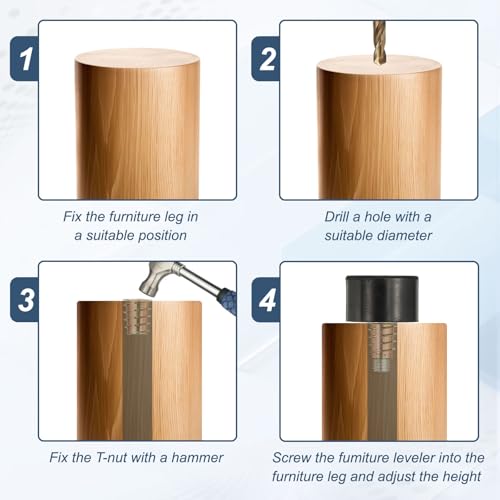 1

Fix the furniture leg in a suitable position

2

Drill a hole with a suitable diameter

3

Fix the T-nut with a hammer

4

Screw the fumiture leveler into the furniture leg and adjust the height