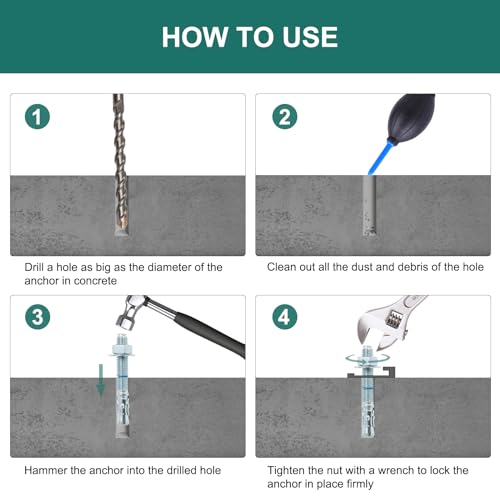 HOW TO USE

1

Drill a hole as big as the diameter of the anchor in concrete

2

Clean out all the dust and debris of the hole

3

Hammer the anchor into the drilled hole

4

Tighten the nut with a wrench to lock the anchor in place firmly