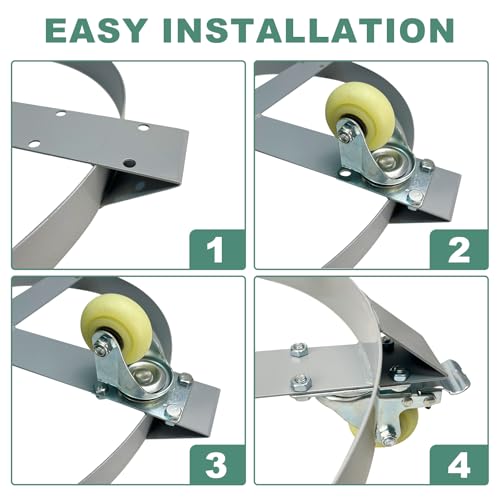 EASY INSTALLATION

1

2

3

4