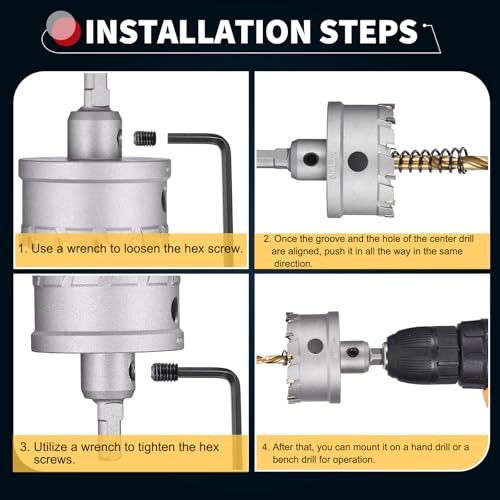 INSTALLATION STEPS

1. Use a wrench to loosen the hex screw.

2. Once the groove and the hole of the center drill are aligned, push it in all the way in the same direction.

3. Utilize a wrench to tighten the hex screws.

4. After that, you can mount it on a hand drill or a bench drill for operation.