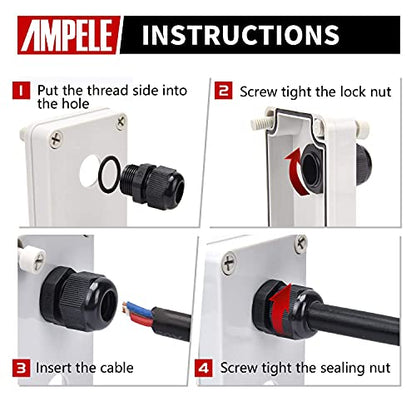 AMPELE INSTRUCTIONS

1 Put the thread side into the hole

2 Screw tight the lock nut

3 Insert the cable

4 Screw tight the sealing nut