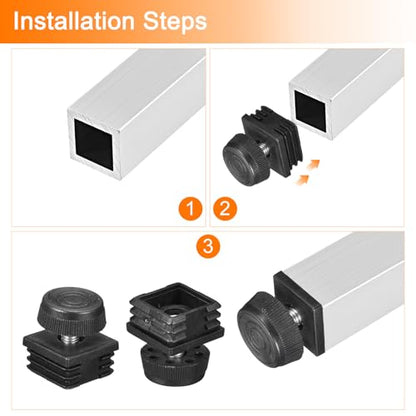 Installation Steps

1

2

3