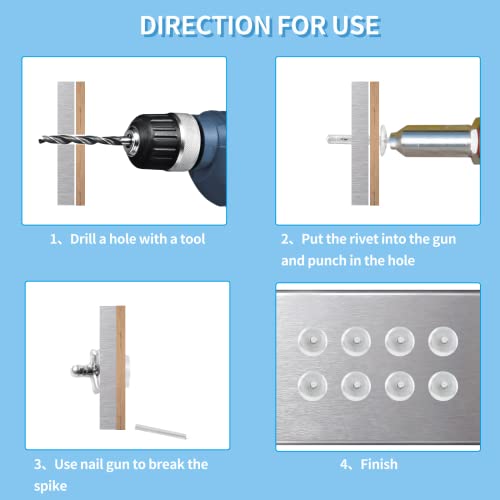 DIRECTION FOR USE

1、Drill a hole with a tool

2、Put the rivet into the gun and punch in the hole

3、Use nail gun to break the spike

4、Finish