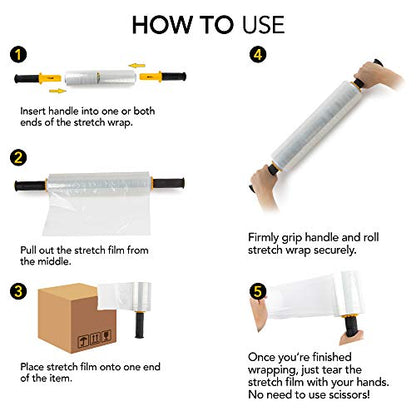 HOW TO USE

1

Insert handle into one or both ends of the stretch wrap.

2

Pull out the stretch film from the middle.

3

Place stretch film onto one end of the item.

4

Firmly grip handle and roll stretch wrap securely.

5

Once you're finished wrapping, just tear the stretch film with your hands. No need to use scissors!