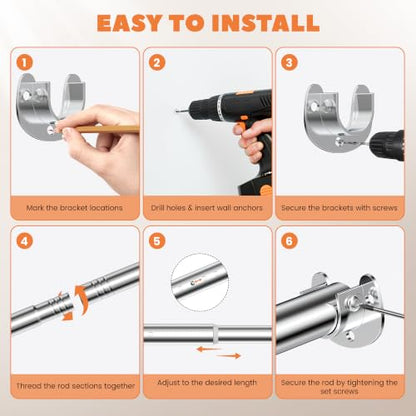 EASY TO INSTALL

1
Mark the bracket locations

2
Drill holes & insert wall anchors

3
Secure the brackets with screws

4
Thread the rod sections together

5
Adjust to the desired length

6
Secure the rod by tightening the set screws