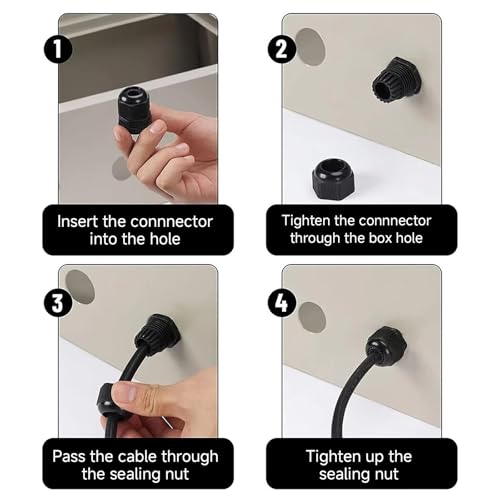 1

Insert the connnector into the hole

2

Tighten the connnector through the box hole

3

Pass the cable through the sealing nut

4

Tighten up the sealing nut