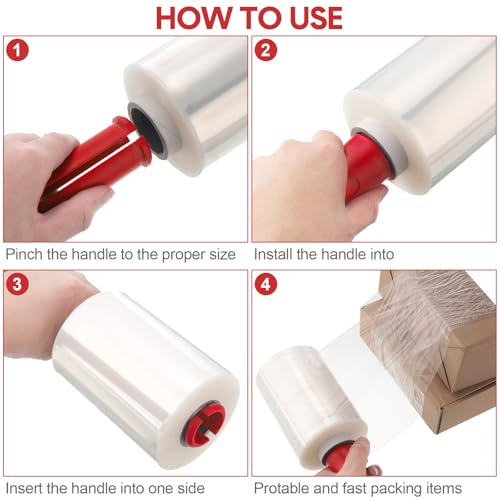 HOW TO USE

1

Pinch the handle to the proper size

2

Install the handle into

3

Insert the handle into one side

4

Protable and fast packing items