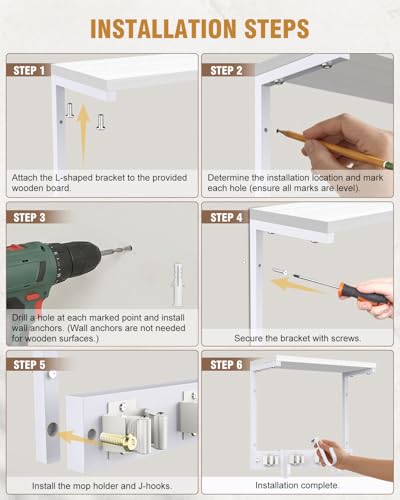 INSTALLATION STEPS

STEP 1

Attach the L-shaped bracket to the provided wooden board.

STEP 2

Determine the installation location and mark each hole (ensure all marks are level).

STEP 3

Drill a hole at each marked point and install wall anchors. (Wall anchors are not needed for wooden surfaces.)

STEP 4

Secure the bracket with screws.

STEP 5

Install the mop holder and J-hooks.

STEP 6

Installation complete.