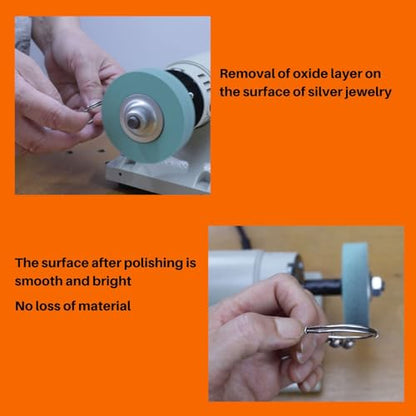 Removal of oxide layer on the surface of silver jewelry

The surface after polishing is smooth and bright

No loss of material