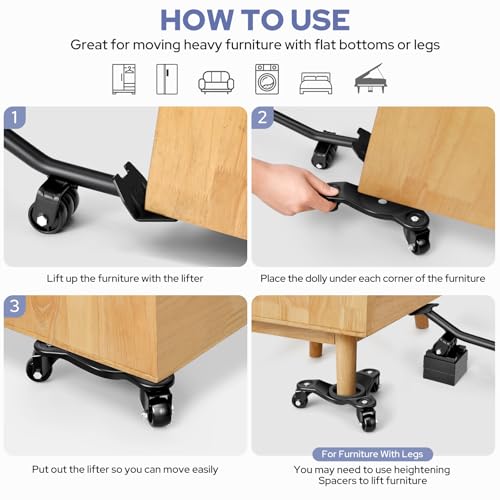 HOW TO USE

Great for moving heavy furniture with flat bottoms or legs

1

Lift up the furniture with the lifter

2

Place the dolly under each corner of the furniture

3

Put out the lifter so you can move easily

For Furniture With Legs

You may need to use heightening Spacers to lift furniture