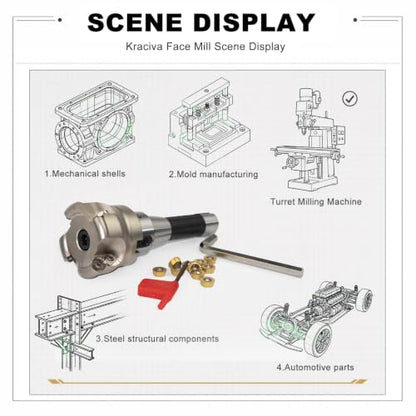 SCENE DISPLAY

Kraciva Face Mill Scene Display

1.Mechanical shells

2.Mold manufacturing

Turret Milling Machine

3.Steel structural components

4.Automotive parts