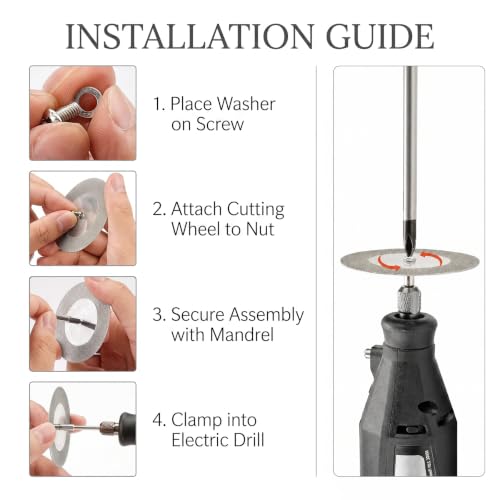 INSTALLATION GUIDE

1. Place Washer on Screw

2. Attach Cutting Wheel to Nut

3. Secure Assembly with Mandrel

4. Clamp into Electric Drill