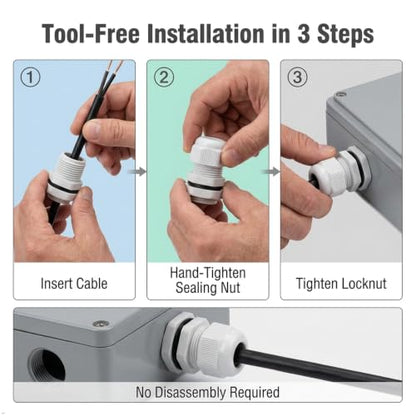 Tool-Free Installation in 3 Steps

①

Insert Cable

②

Hand-Tighten Sealing Nut

③

Tighten Locknut

No Disassembly Required