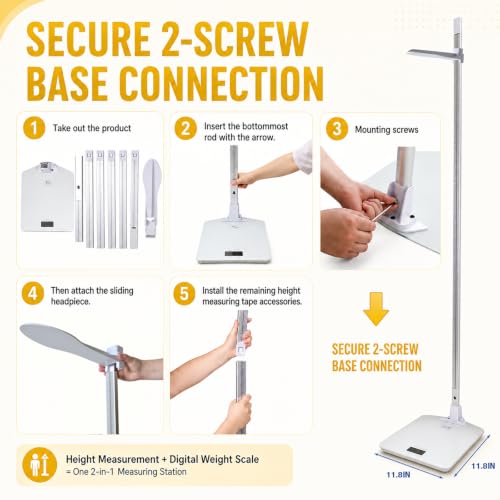 SECURE 2-SCREW BASE CONNECTION

1 Take out the product

2 Insert the bottommost rod with the arrow.

3 Mounting screws

4 Then attach the sliding headpiece.

5 Install the remaining height measuring tape accessories.

SECURE 2-SCREW BASE CONNECTION

Height Measurement + Digital Weight Scale
= One 2-in-1 Measuring Station

11.8IN

11.8IN