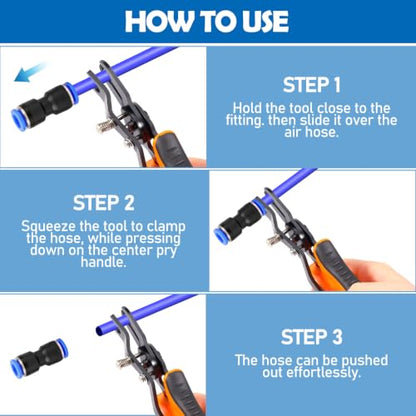 HOW TO USE

STEP 1

Hold the tool close to the fitting. then slide it over the air hose.

STEP 2

Squeeze the tool to clamp the hose, while pressing down on the center pry handle.

STEP 3

The hose can be pushed out effortlessly.