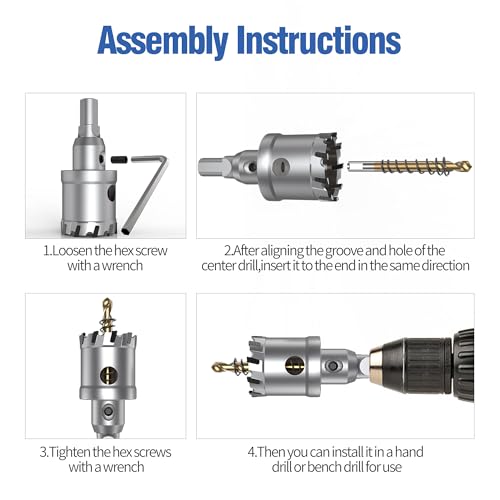 Assembly Instructions

1.Loosen the hex screw with a wrench

2.After aligning the groove and hole of the center drill,insert it to the end in the same direction

3.Tighten the hex screws with a wrench

4.Then you can install it in a hand drill or bench drill for use