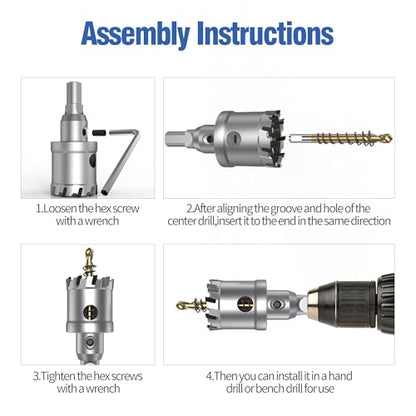 Assembly Instructions

1.Loosen the hex screw with a wrench

2.After aligning the groove and hole of the center drill,insert it to the end in the same direction

3.Tighten the hex screws with a wrench

4.Then you can install it in a hand drill or bench drill for use