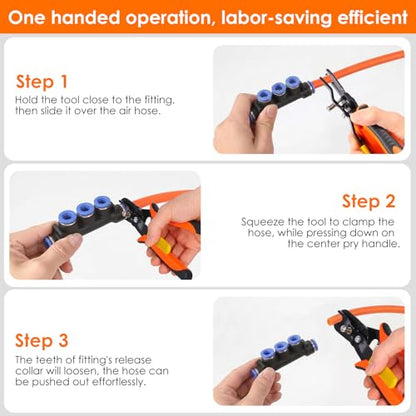 One handed operation, labor-saving efficient

Step 1

Hold the tool close to the fitting, then slide it over the air hose.

Step 2

Squeeze the tool to clamp the hose, while pressing down on the center pry handle.

Step 3

The teeth of fitting's release collar will loosen, the hose can be pushed out effortlessly.