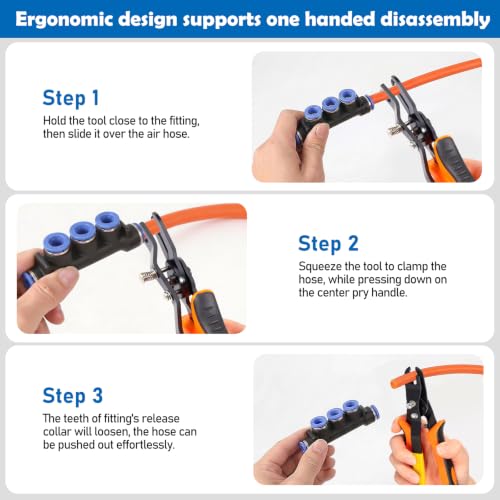 Ergonomic design supports one handed disassembly

Step 1

Hold the tool close to the fitting, then slide it over the air hose.

Step 2

Squeeze the tool to clamp the hose, while pressing down on the center pry handle.

Step 3

The teeth of fitting's release collar will loosen, the hose can be pushed out effortlessly.