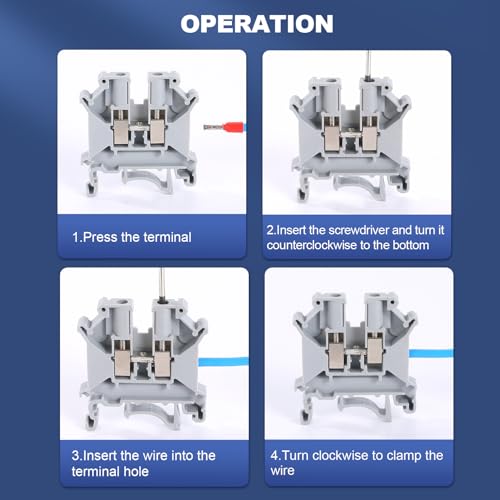 OPERATION

1.Press the terminal

2.Insert the screwdriver and turn it counterclockwise to the bottom

3.Insert the wire into the terminal hole

4.Turn clockwise to clamp the wire