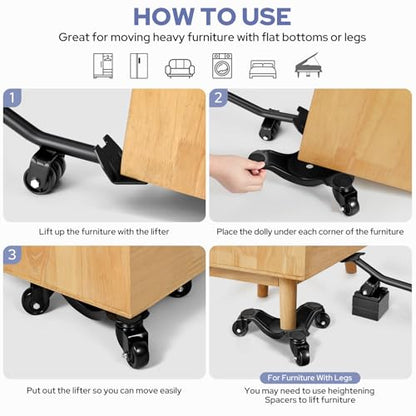 HOW TO USE

Great for moving heavy furniture with flat bottoms or legs

1

Lift up the furniture with the lifter

2

Place the dolly under each corner of the furniture

3

Put out the lifter so you can move easily

For Furniture With Legs

You may need to use heightening Spacers to lift furniture