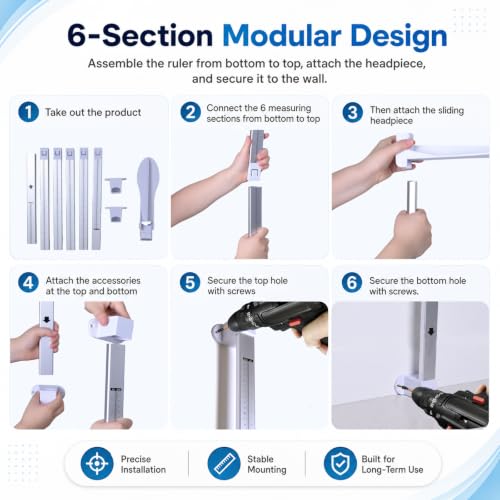 6-Section Modular Design

Assemble the ruler from bottom to top, attach the headpiece, and secure it to the wall.

1 Take out the product

2 Connect the 6 measuring sections from bottom to top

3 Then attach the sliding headpiece

4 Attach the accessories at the top and bottom

5 Secure the top hole with screws

6 Secure the bottom hole with screws.

Precise Installation

Stable Mounting

Built for Long-Term Use