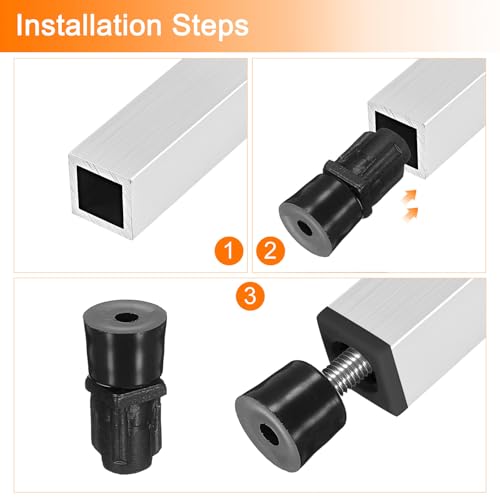 Installation Steps

1

2

3