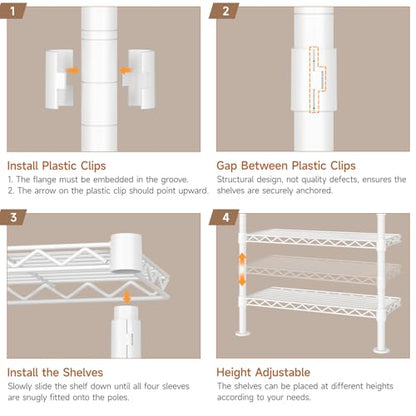 1

Install Plastic Clips
1. The flange must be embedded in the groove.
2. The arrow on the plastic clip should point upward.

2

Gap Between Plastic Clips
Structural design, not quality defects, ensures the shelves are securely anchored.

3

Install the Shelves
Slowly slide the shelf down until all four sleeves are snugly fitted onto the poles.

4

Height Adjustable
The shelves can be placed at different heights according to your needs.