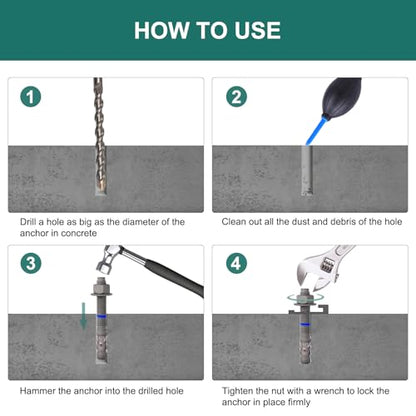 HOW TO USE

1

Drill a hole as big as the diameter of the anchor in concrete

2

Clean out all the dust and debris of the hole

3

Hammer the anchor into the drilled hole

4

Tighten the nut with a wrench to lock the anchor in place firmly