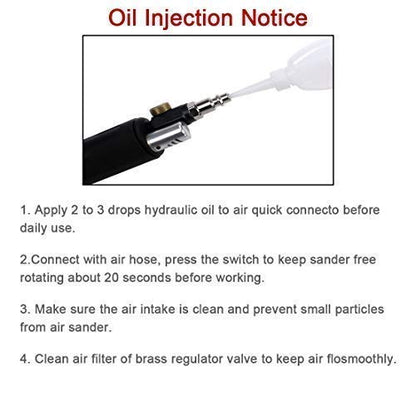 Oil Injection Notice

1. Apply 2 to 3 drops hydraulic oil to air quick connecto before daily use.

2.Connect with air hose, press the switch to keep sander free rotating about 20 seconds before working.

3. Make sure the air intake is clean and prevent small particles from air sander.

4. Clean air filter of brass regulator valve to keep air flosmoothly.