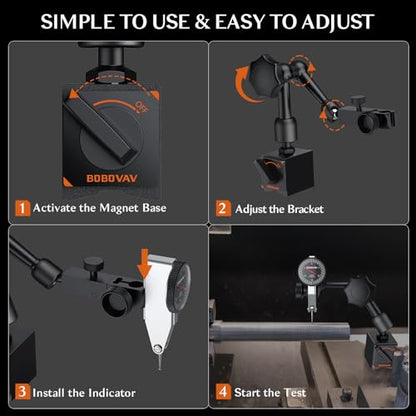 SIMPLE TO USE & EASY TO ADJUST

OFF

BOBOVAV

1 Activate the Magnet Base

2 Adjust the Bracket

3 Install the Indicator

4 Start the Test