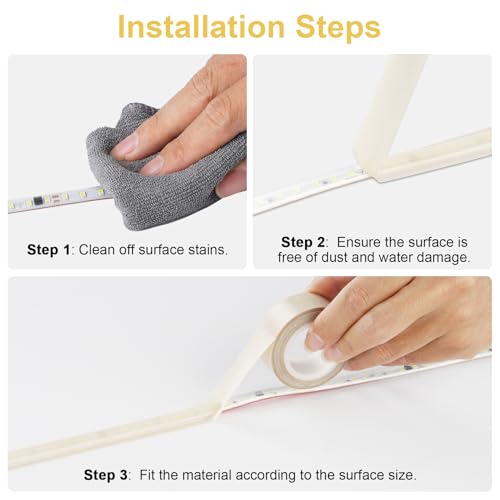 Installation Steps

Step 1: Clean off surface stains.

Step 2: Ensure the surface is free of dust and water damage.

Step 3: Fit the material according to the surface size.