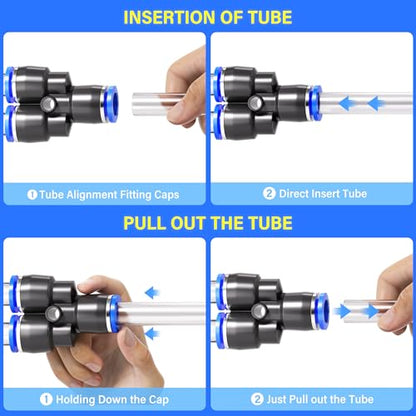 INSERTION OF TUBE

1 Tube Alignment Fitting Caps

2 Direct Insert Tube

PULL OUT THE TUBE

1 Holding Down the Cap

2 Just Pull out the Tube