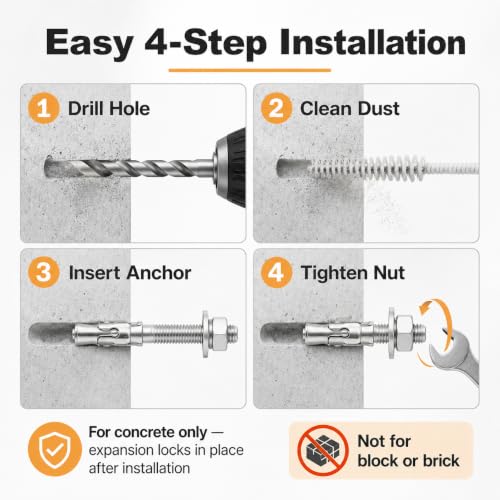 Easy 4-Step Installation

1 Drill Hole

2 Clean Dust

3 Insert Anchor

4 Tighten Nut

For concrete only — expansion locks in place after installation

Not for block or brick