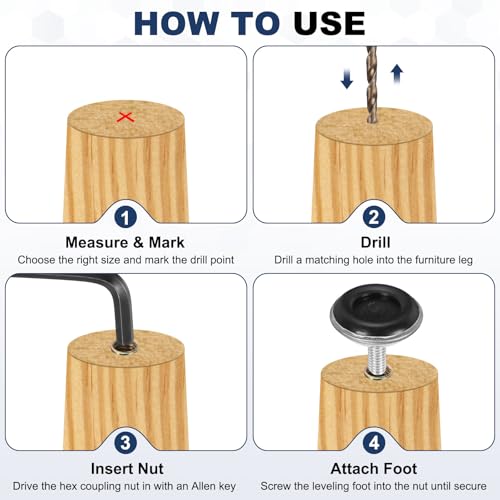 HOW TO USE

1
Measure & Mark
Choose the right size and mark the drill point

2
Drill
Drill a matching hole into the furniture leg

3
Insert Nut
Drive the hex coupling nut in with an Allen key

4
Attach Foot
Screw the leveling foot into the nut until secure