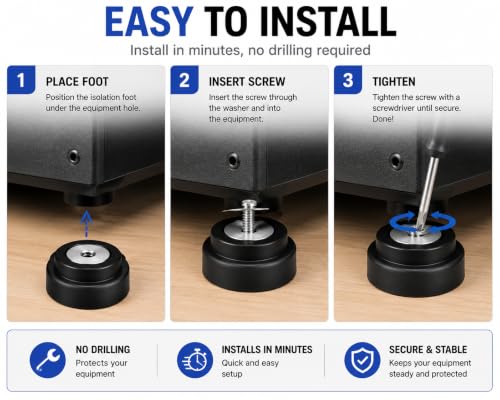 EASY TO INSTALL

Install in minutes, no drilling required

1 PLACE FOOT
Position the isolation foot under the equipment hole.

2 INSERT SCREW
Insert the screw through the washer and into the equipment.

3 TIGHTEN
Tighten the screw with a screwdriver until secure. Done!

NO DRILLING
Protects your equipment

INSTALLS IN MINUTES
Quick and easy setup

SECURE & STABLE
Keeps your equipment steady and protected