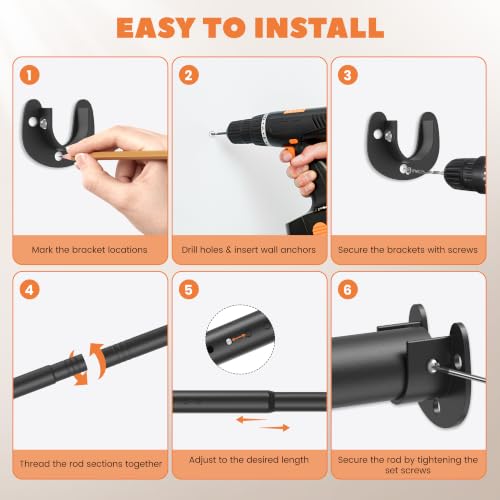 EASY TO INSTALL

1

Mark the bracket locations

2

Drill holes & insert wall anchors

3

Secure the brackets with screws

4

Thread the rod sections together

5

Adjust to the desired length

6

Secure the rod by tightening the set screws