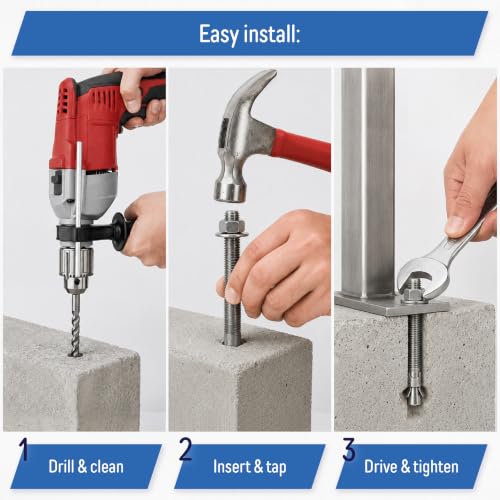 Easy install:

1 Drill & clean

2 Insert & tap

3 Drive & tighten