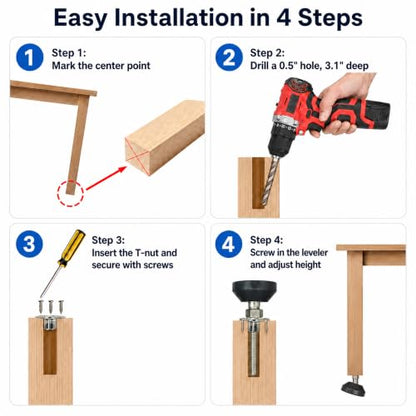 Easy Installation in 4 Steps

1
Step 1:
Mark the center point

2
Step 2:
Drill a 0.5" hole, 3.1" deep

3
Step 3:
Insert the T-nut and secure with screws

4
Step 4:
Screw in the leveler and adjust height