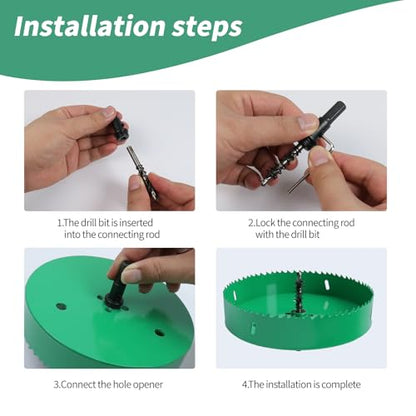 Installation steps

1.The drill bit is inserted into the connecting rod

2.Lock the connecting rod with the drill bit

3.Connect the hole opener

4.The installation is complete