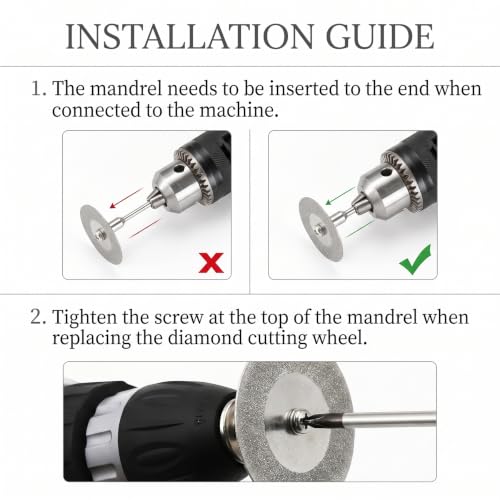 INSTALLATION GUIDE

1. The mandrel needs to be inserted to the end when connected to the machine.

2. Tighten the screw at the top of the mandrel when replacing the diamond cutting wheel.