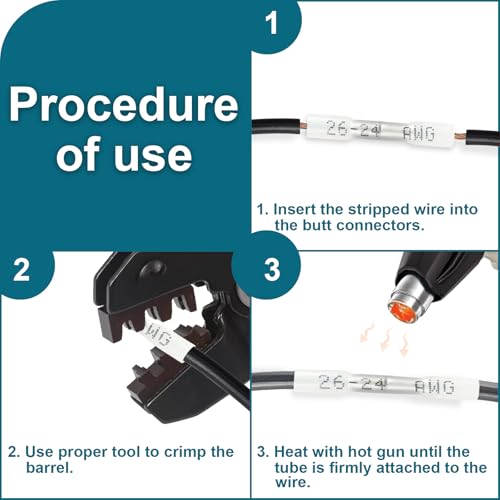 Procedure of use

1

26-24 AWG

1. Insert the stripped wire into the butt connectors.

2

AWG

2. Use proper tool to crimp the barrel.

3

26-24 AWG

3. Heat with hot gun until the tube is firmly attached to the wire.