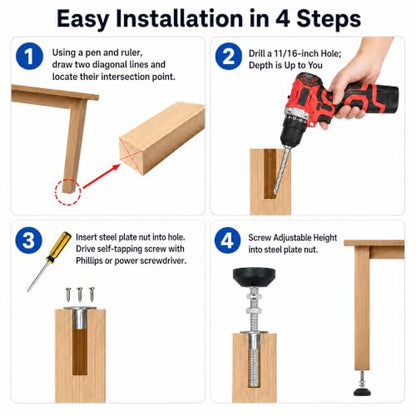 Easy Installation in 4 Steps

1
Using a pen and ruler, draw two diagonal lines and locate their intersection point.

2
Drill a 11/16-inch Hole; Depth is Up to You

3
Insert steel plate nut into hole. Drive self-tapping screw with Phillips or power screwdriver.

4
Screw Adjustable Height into steel plate nut.