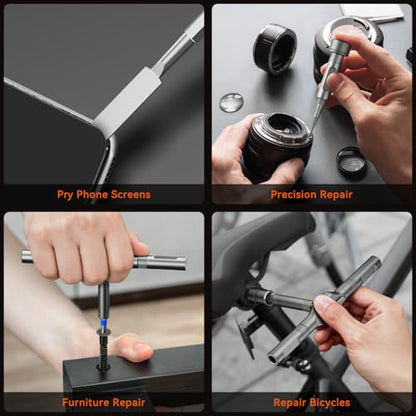 Pry Phone Screens

Precision Repair

Furniture Repair

Repair Bicycles