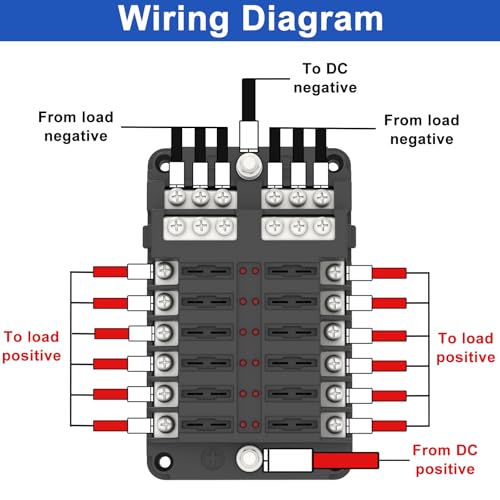 Wiring Diagram

To DC negative

From load negative

From load negative

To load positive

To load positive

From DC positive