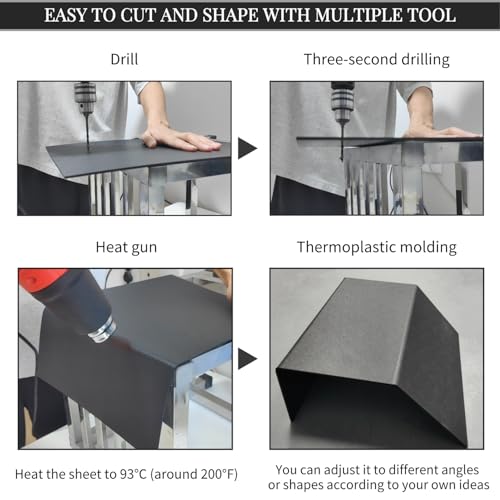 EASY TO CUT AND SHAPE WITH MULTIPLE TOOL

Drill

Three-second drilling

Heat gun

Thermoplastic molding

Heat the sheet to 93°C (around 200°F)

You can adjust it to different angles or shapes according to your own ideas