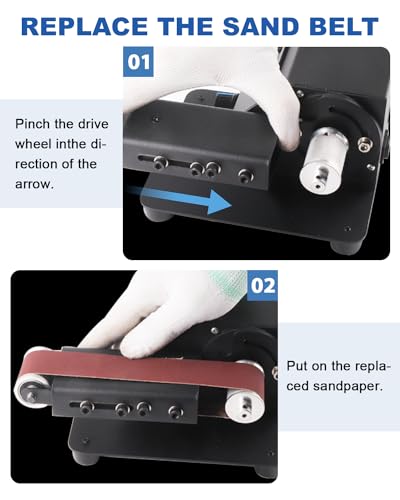 REPLACE THE SAND BELT

01

Pinch the drive wheel inthe direction of the arrow.

02

Put on the replaced sandpaper.