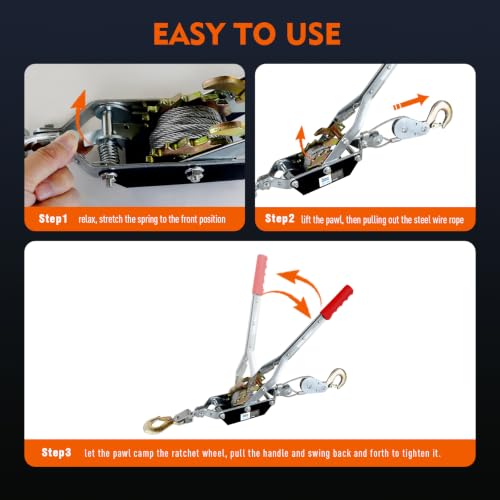 EASY TO USE

Step1 relax, stretch the spring to the front position

Step2 lift the pawl, then pulling out the steel wire rope

Step3 let the pawl camp the ratchet wheel, pull the handle and swing back and forth to tighten it.